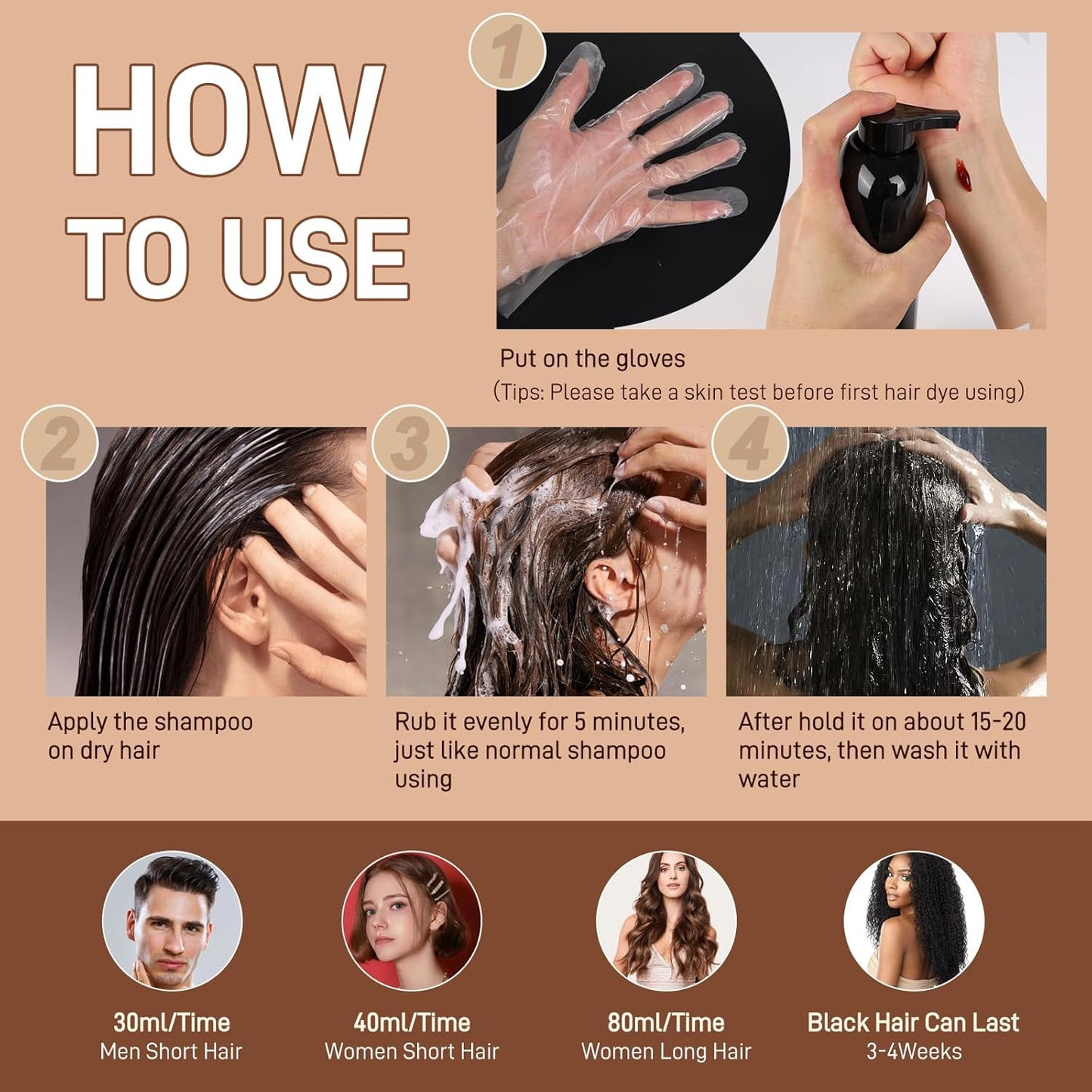 HOW TO USE

1

Put on the gloves
(Tips: Please take a skin test before first hair dye using)

2

Apply the shampoo on dry hair

3

Rub it evenly for 5 minutes, just like normal shampoo using

4

After hold it on about 15-20 minutes, then wash it with water

30ml/Time
Men Short Hair

40ml/Time
Women Short Hair

80ml/Time
Women Long Hair

Black Hair Can Last
3-4Weeks